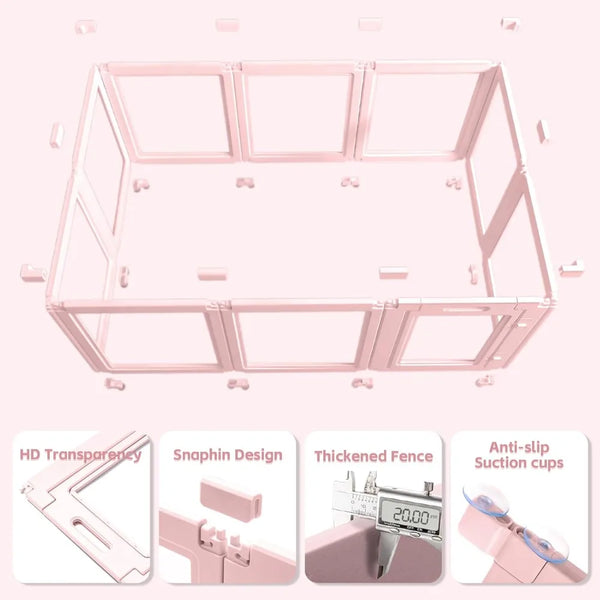 HD Transparency

Snaphin Design

Thickened Fence

20.00

Anti-slip Suction cups